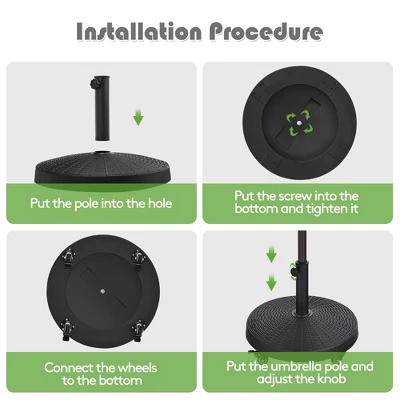 Installation Procedure

Put the pole into the hole

Put the screw into the bottom and tighten it

Connect the wheels to the bottom

Put the umbrella pole and adjust the knob